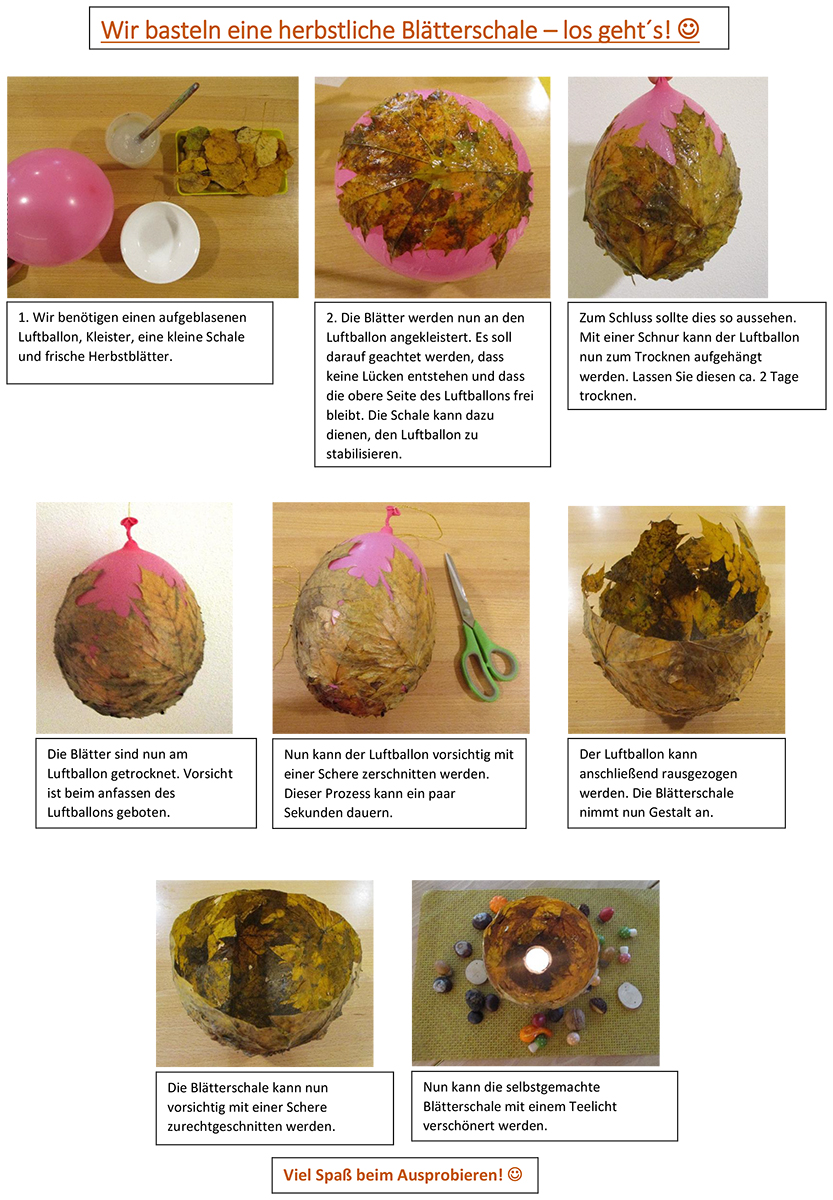 Wir basteln eine herbstliche Blätterschale – los geht´s! ☺

1. Wir benötigen einen aufgeblasenen Luftballon, Kleister, eine kleine Schale und frische Herbstblätter.

2. Die Blätter werden nun an den Luftballon angekleistert. Es soll darauf geachtet werden, dass keine Lücken entstehen und dass die obere Seite des Luftballons frei bleibt. Die Schale kann dazu dienen, den Luftballon zu stabilisieren.

Zum Schluss sollte dies so aussehen. Mit einer Schnur kann der Luftballon nun zum Trocknen aufgehängt werden. Lassen Sie diesen ca. 2 Tage trocknen.

Die Blätter sind nun am Luftballon getrocknet. Vorsicht ist beim anfassen des Luftballons geboten.

Nun kann der Luftballon vorsichtig mit einer Schere zerschnitten werden. Dieser Prozess kann ein paar Sekunden dauern.

Der Luftballon kann anschließend rausgezogen werden. Die Blätterschale nimmt nun Gestalt an.

Die Blätterschale kann nun vorsichtig mit einer Schere zurechtgeschnitten werden.

Nun kann die selbstgemachte Blätterschale mit einem Teelicht verschönert werden.

Viel Spaß beim Ausprobieren! ☺